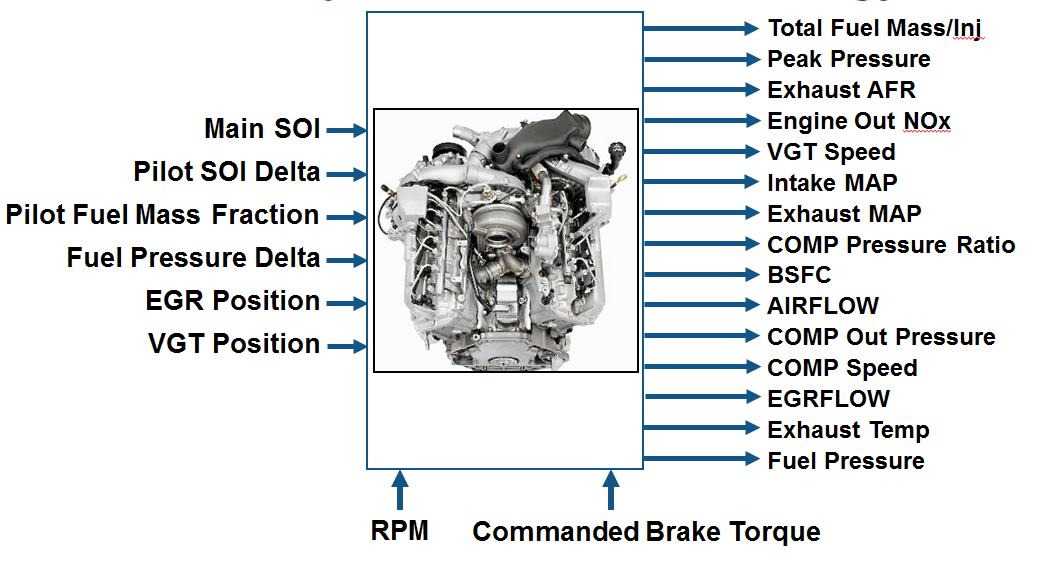 Main SOI
Pilot SOI Delta
Pilot Fuel Mass Fraction
Fuel Pressure Delta
EGR Position
VGT Position

Total Fuel Mass/Inj
Peak Pressure
Exhaust AFR
Engine Out NOx
VGT Speed
Intake MAP
Exhaust MAP
COMP Pressure Ratio
BSFC
AIRFLOW
COMP Out Pressure
COMP Speed
EGRFLOW
Exhaust Temp
Fuel Pressure

RPM
Commanded Brake Torque