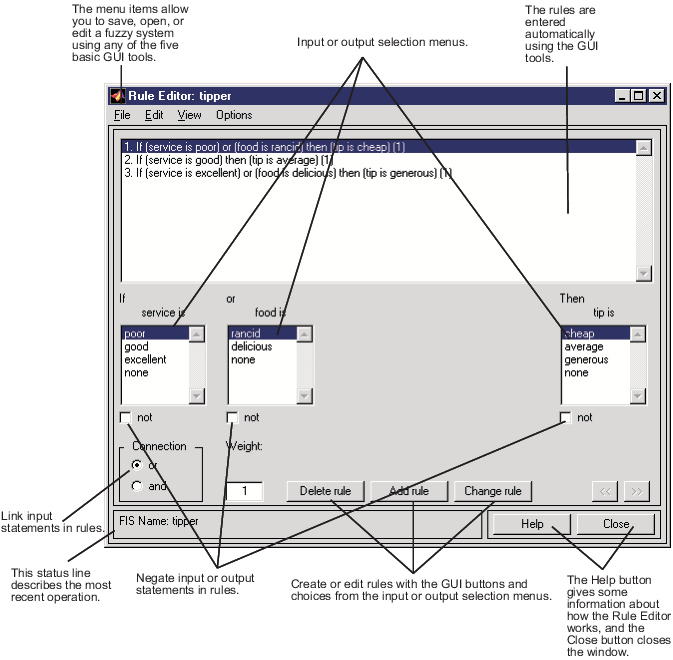 The menu items allow you to save, open, or edit a fuzzy system using any of the five basic GUI tools.

Input or output selection menus.

The rules are entered automatically using the GUI tools.

Rule Editor: tipper

File Edit View Options

1. If (service is poor) or (food is rancid) then (tip is cheap) (1)
2. If (service is good) then (tip is average) (1)
3. If (service is excellent) or (food is delicious) then (tip is generous) (1)

If
service is
poor
good
excellent
none
not

or
food is
rancid
delicious
none
not

Then
tip is
cheap
average
generous
none
not

Connection
or
and

Weight:
1

Delete rule
Add rule
Change rule
<<
>>

FIS Name: tipper

Help
Close

Link input statements in rules.

This status line describes the most recent operation.

Negate input or output statements in rules.

Create or edit rules with the GUI buttons and choices from the input or output selection menus.

The Help button gives some information about how the Rule Editor works, and the Close button closes the window.