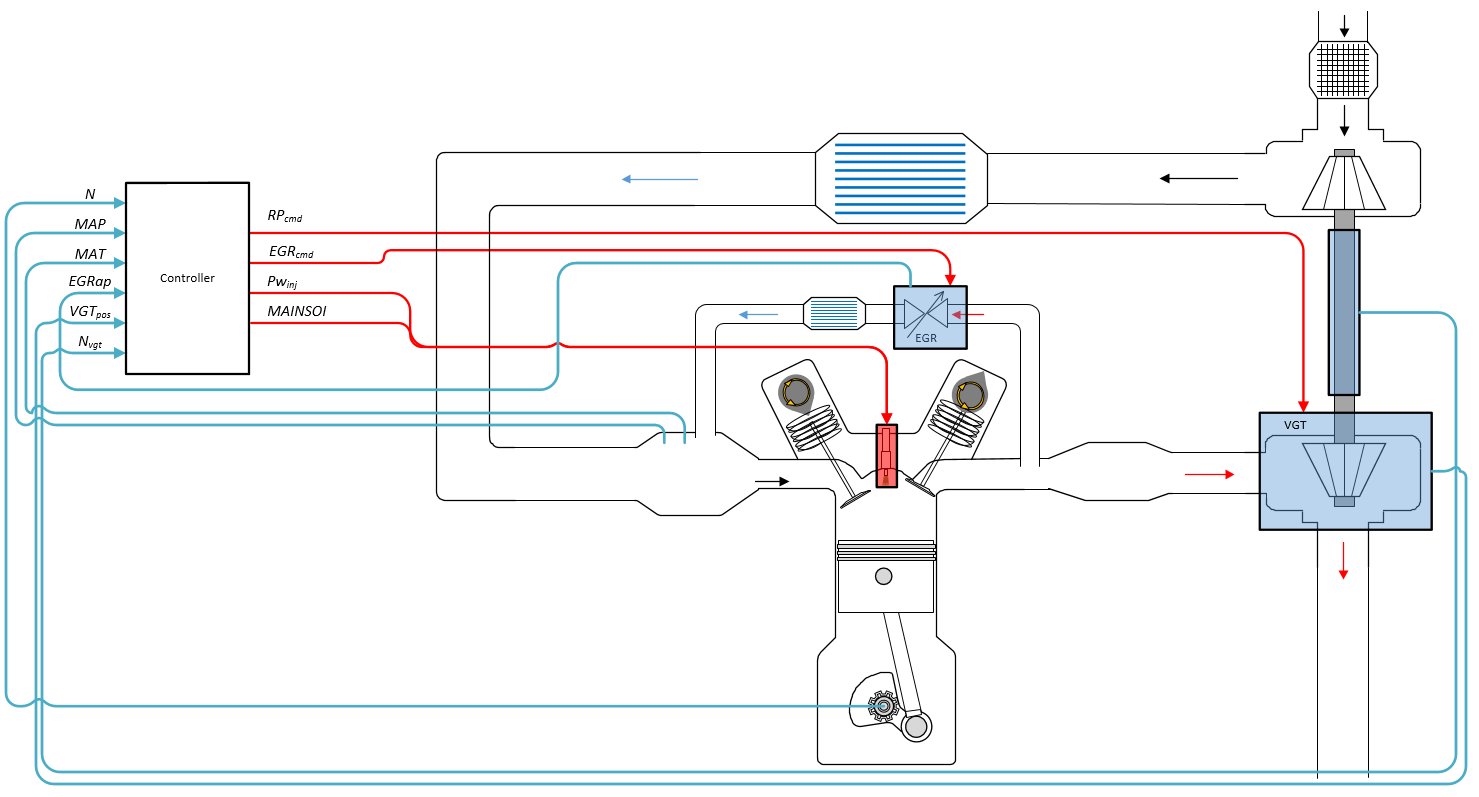 $N$
$MAP$
$MAT$
$EGRap$
$VGT_{pos}$
$N_{vgt}$

Controller

$RP_{cmd}$
$EGR_{cmd}$
$Pw_{inj}$
$MAINSOI$

EGR

VGT