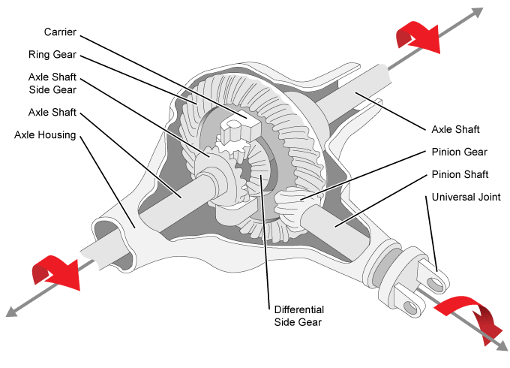 Carrier
Ring Gear
Axle Shaft Side Gear
Axle Shaft
Axle Housing
Axle Shaft
Pinion Gear
Pinion Shaft
Universal Joint
Differential Side Gear