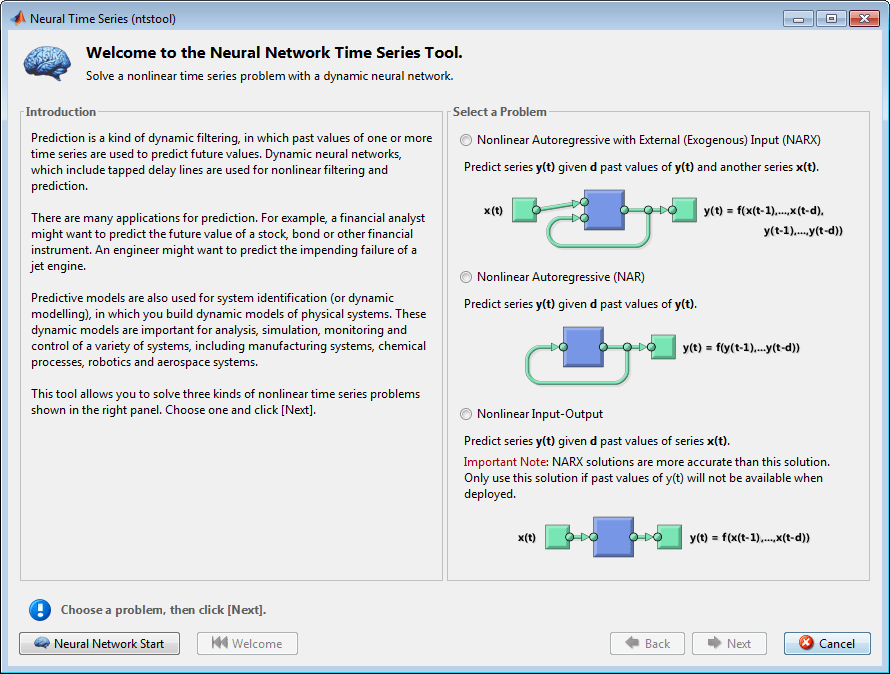 Neural Time Series (ntstool)

Welcome to the Neural Network Time Series Tool.

Solve a nonlinear time series problem with a dynamic neural network.

Introduction

Prediction is a kind of dynamic filtering, in which past values of one or more time series are used to predict future values. Dynamic neural networks, which include tapped delay lines are used for nonlinear filtering and prediction.

There are many applications for prediction. For example, a financial analyst might want to predict the future value of a stock, bond or other financial instrument. An engineer might want to predict the impending failure of a jet engine.

Predictive models are also used for system identification (or dynamic modelling), in which you build dynamic models of physical systems. These dynamic models are important for analysis, simulation, monitoring and control of a variety of systems, including manufacturing systems, chemical processes, robotics and aerospace systems.

This tool allows you to solve three kinds of nonlinear time series problems shown in the right panel. Choose one and click [Next].

Select a Problem

Nonlinear Autoregressive with External (Exogenous) Input (NARX)

Predict series y(t) given d past values of y(t) and another series x(t).

x(t)

y(t) = f(x(t-1),...,x(t-d), y(t-1),...,y(t-d))

Nonlinear Autoregressive (NAR)

Predict series y(t) given d past values of y(t).

y(t) = f(y(t-1),...y(t-d))

Nonlinear Input-Output

Predict series y(t) given d past values of series x(t).

Important Note: NARX solutions are more accurate than this solution. Only use this solution if past values of y(t) will not be available when deployed.

x(t)

y(t) = f(x(t-1),...,x(t-d))

Choose a problem, then click [Next].

Neural Network Start

Welcome

Back

Next

Cancel