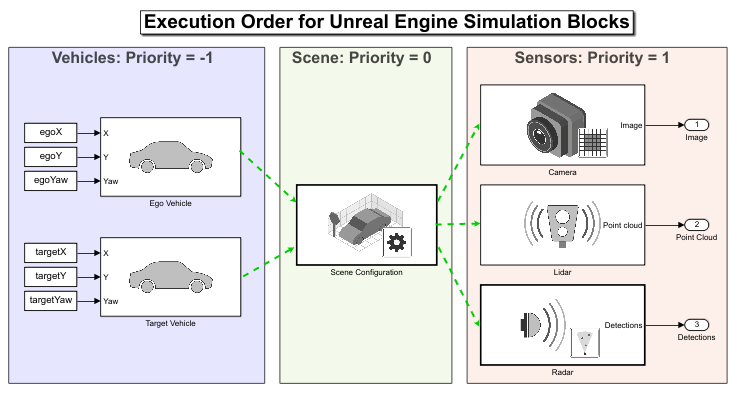 Execution Order for Unreal Engine Simulation Blocks

Vehicles: Priority = -1

egoX
egoY
egoYaw

X
Y
Yaw

Ego Vehicle

targetX
targetY
targetYaw

X
Y
Yaw

Target Vehicle

Scene: Priority = 0

Scene Configuration

Sensors: Priority = 1

Image
1
Image

Camera

Point cloud
2
Point Cloud

Lidar

Detections
3
Detections

Radar