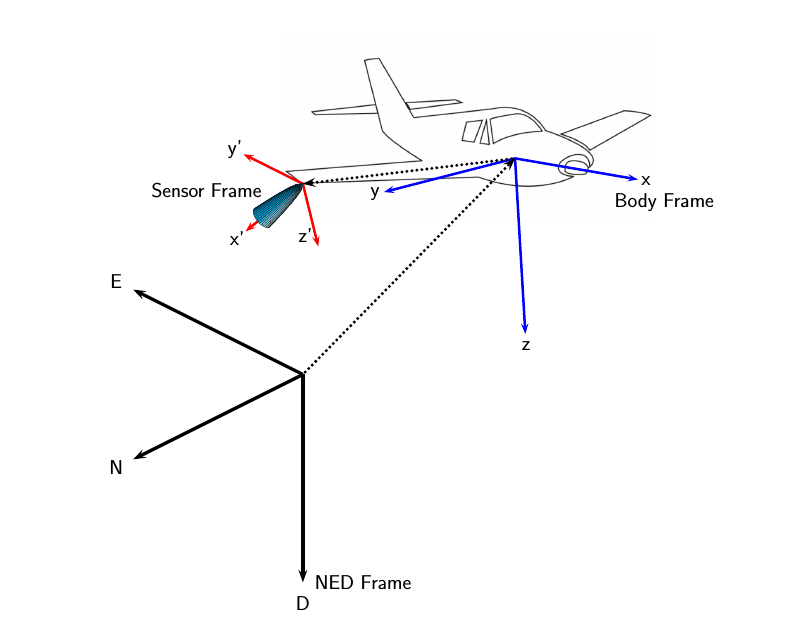 y'
Sensor Frame
x'
z'
y
x
Body Frame
z
E
N
NED Frame
D