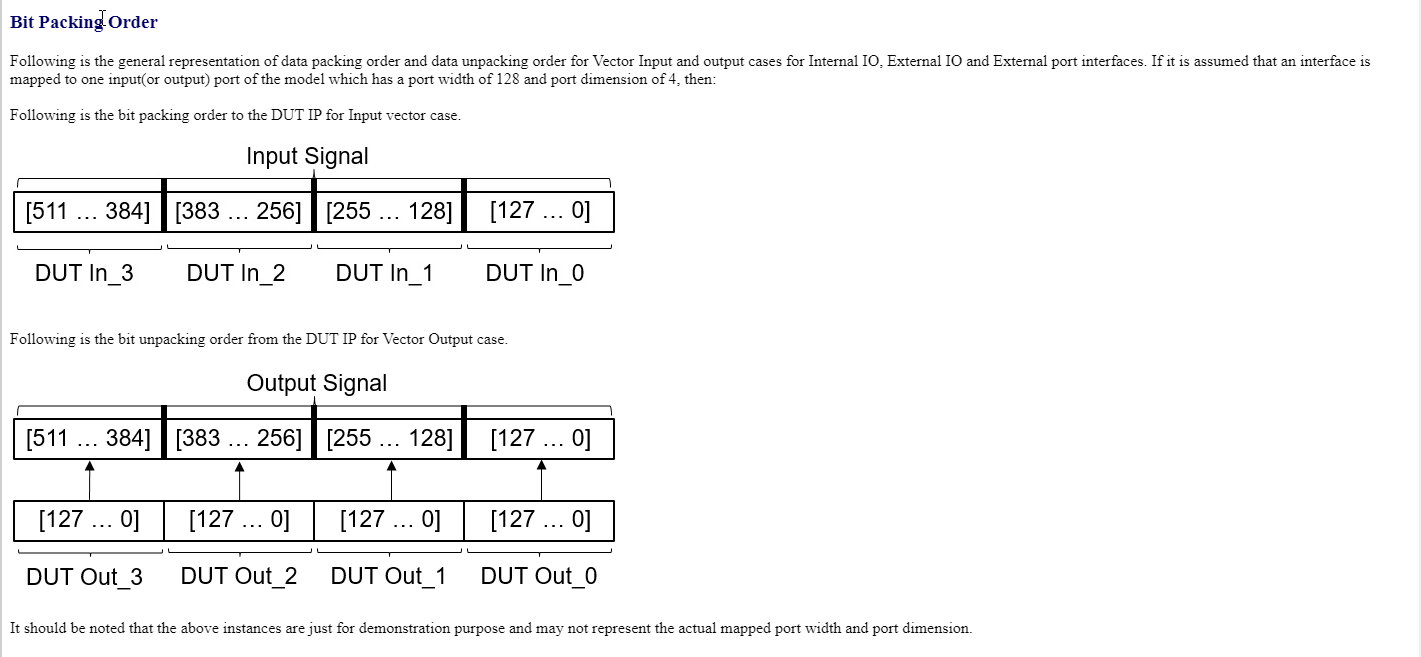 Bit Packing Order

Following is the general representation of data packing order and data unpacking order for Vector Input and output cases for Internal IO, External IO and External port interfaces. If it is assumed that an interface is mapped to one input(or output) port of the model which has a port width of 128 and port dimension of 4, then:

Following is the bit packing order to the DUT IP for Input vector case.

Input Signal

[511 … 384] [383 … 256] [255 … 128] [127 … 0]

DUT In_3 DUT In_2 DUT In_1 DUT In_0

Following is the bit unpacking order from the DUT IP for Vector Output case.

Output Signal

[511 … 384] [383 … 256] [255 … 128] [127 … 0]

[127 … 0] [127 … 0] [127 … 0] [127 … 0]

DUT Out_3 DUT Out_2 DUT Out_1 DUT Out_0

It should be noted that the above instances are just for demonstration purpose and may not represent the actual mapped port width and port dimension.