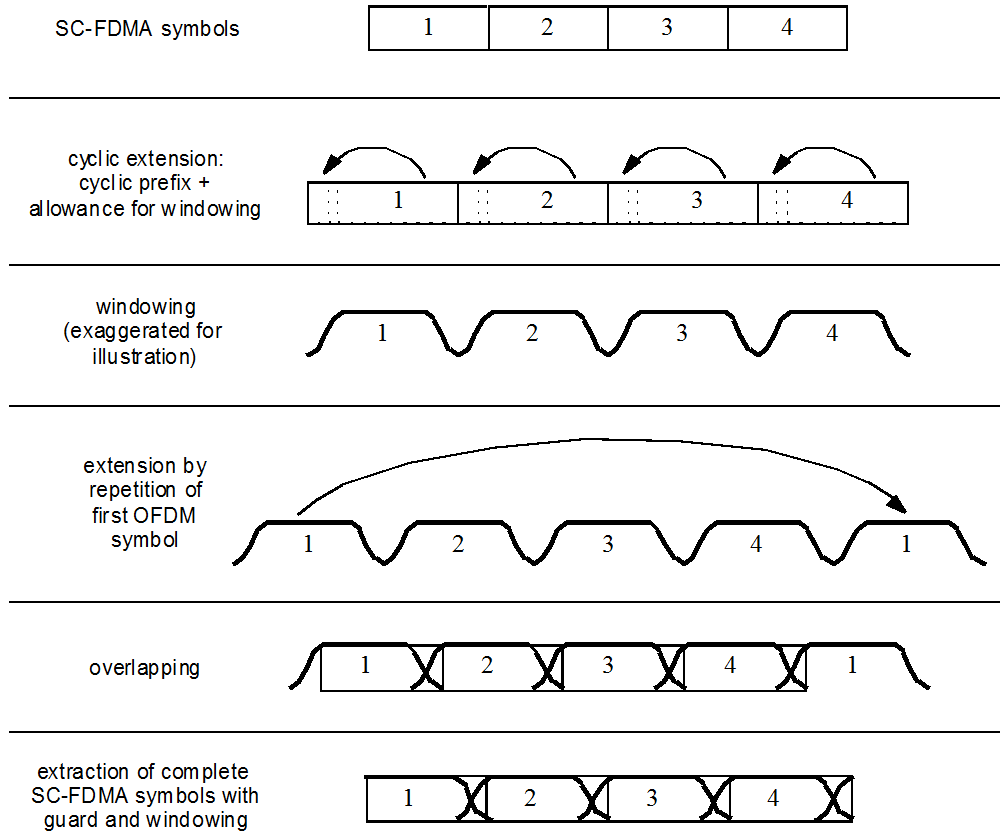 SC-FDMA symbols
1 2 3 4

cyclic extension: cyclic prefix + allowance for windowing
1 2 3 4

windowing (exaggerated for illustration)
1 2 3 4

extension by repetition of first OFDM symbol
1 2 3 4 1

overlapping
1 2 3 4 1

extraction of complete SC-FDMA symbols with guard and windowing
1 2 3 4