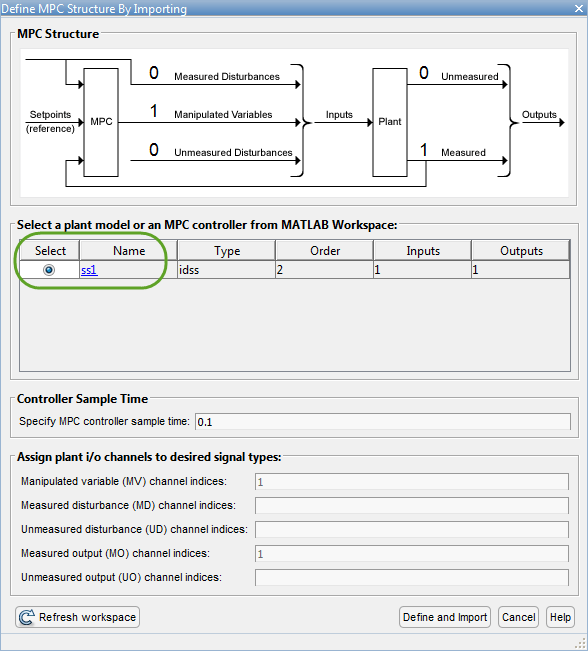 Define MPC Structure By Importing

MPC Structure

Setpoints (reference)

MPC

0 Measured Disturbances

1 Manipulated Variables

0 Unmeasured Disturbances

Inputs

Plant

0 Unmeasured

1 Measured

Outputs

Select a plant model or an MPC controller from MATLAB Workspace:

| Select | Name | Type | Order | Inputs | Outputs |
|---|---|---|---|---|---|
|  | ss1 | idss | 2 | 1 | 1 |

Controller Sample Time

Specify MPC controller sample time: 0.1

Assign plant i/o channels to desired signal types:

Manipulated variable (MV) channel indices: 1

Measured disturbance (MD) channel indices:

Unmeasured disturbance (UD) channel indices:

Measured output (MO) channel indices: 1

Unmeasured output (UO) channel indices:

Refresh workspace

Define and Import

Cancel

Help