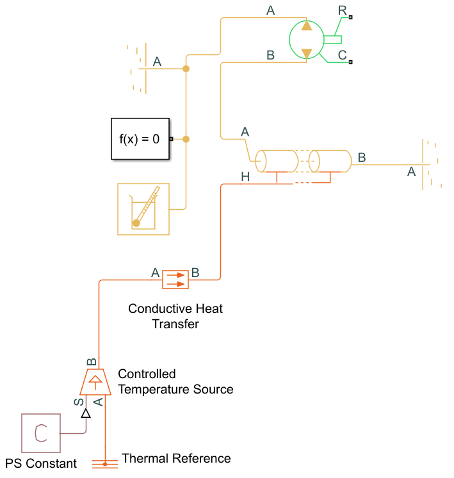 A
R
B
C
A
f(x) = 0
A
B
A
H
A
B
Conductive Heat Transfer
B
Controlled Temperature Source
S
A
C
PS Constant
Thermal Reference