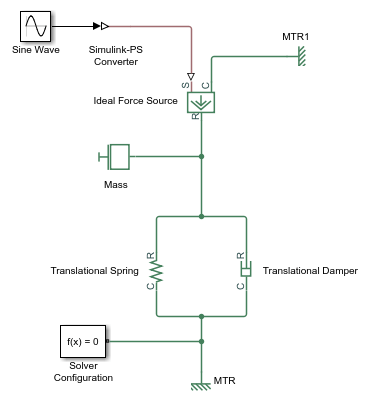 Sine Wave

Simulink-PS Converter

MTR1

S C

Ideal Force Source

R

Mass

R

Translational Spring

C

R

Translational Damper

C

f(x) = 0

Solver Configuration

MTR