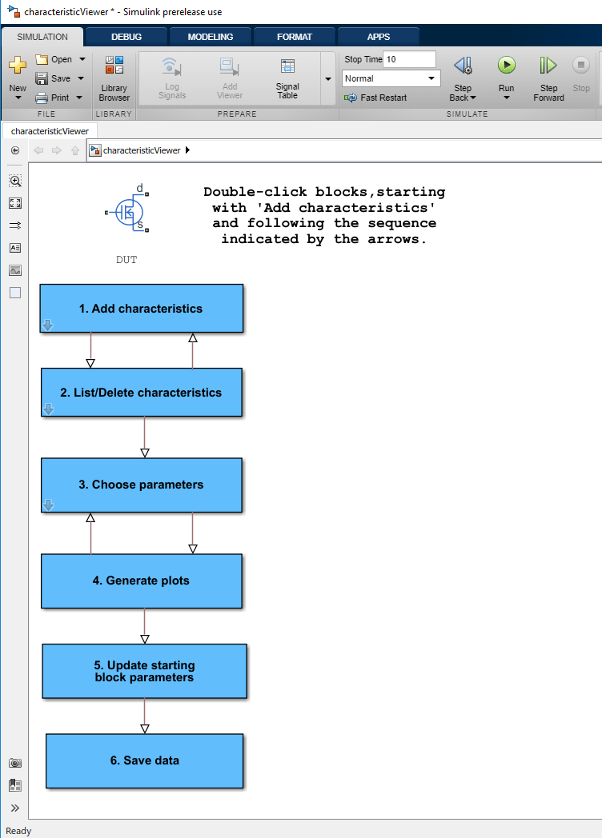 characteristicViewer * - Simulink prerelease use

SIMULATION DEBUG MODELING FORMAT APPS

New Open Save Print
FILE

Library Browser
LIBRARY

Log Signals Add Viewer Signal Table
PREPARE

Stop Time 10
Normal
Fast Restart
Step Back Run Step Forward Stop
SIMULATE

characteristicViewer

characteristicViewer

d
s

DUT

Double-click blocks,starting with 'Add characteristics' and following the sequence indicated by the arrows.

1. Add characteristics

2. List/Delete characteristics

3. Choose parameters

4. Generate plots

5. Update starting block parameters

6. Save data

Ready