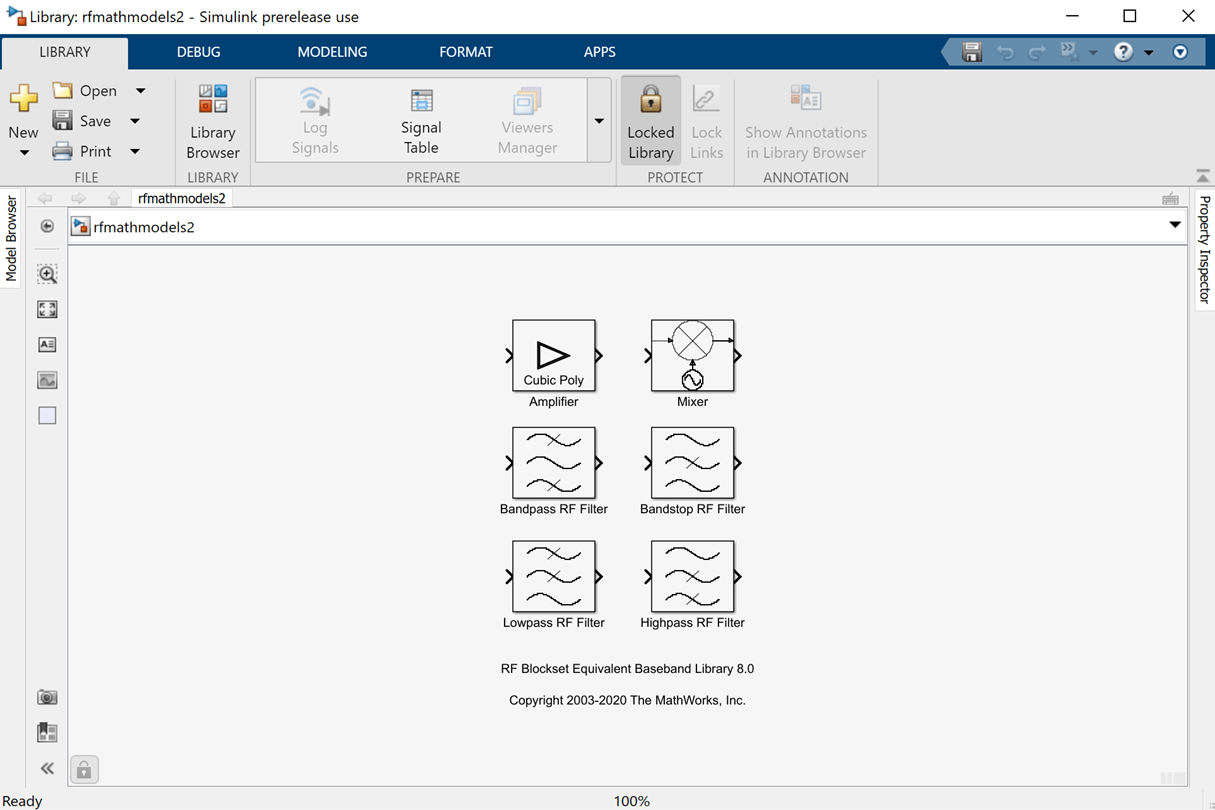 Library: rfmathmodels2 - Simulink prerelease use

LIBRARY DEBUG MODELING FORMAT APPS

New
Open
Save
Print
FILE

Library Browser
LIBRARY

Log Signals
Signal Table
Viewers Manager
PREPARE

Locked Library
Lock Links
PROTECT

Show Annotations in Library Browser
ANNOTATION

Model Browser

rfmathmodels2

rfmathmodels2

Property Inspector

Cubic Poly
Amplifier

Mixer

Bandpass RF Filter

Bandstop RF Filter

Lowpass RF Filter

Highpass RF Filter

RF Blockset Equivalent Baseband Library 8.0

Copyright 2003-2020 The MathWorks, Inc.

Ready

100%