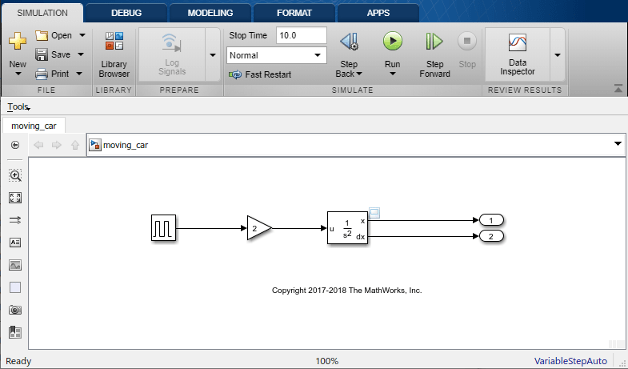 SIMULATION DEBUG MODELING FORMAT APPS

New
Open
Save
Print
FILE

Library Browser
LIBRARY

Log Signals
PREPARE

Stop Time 10.0
Normal
Fast Restart
Step Back
Run
Step Forward
Stop
SIMULATE

Data Inspector
REVIEW RESULTS

Tools

moving_car

moving_car

2

u $\frac{1}{s^2}$ x dx

1

2

Copyright 2017-2018 The MathWorks, Inc.

Ready 100% VariableStepAuto