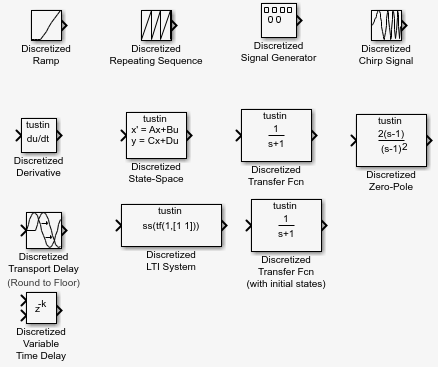 Discretized Ramp

Discretized Repeating Sequence

Discretized Signal Generator

Discretized Chirp Signal

tustin
du/dt
Discretized Derivative

tustin
x' = Ax+Bu
y = Cx+Du
Discretized State-Space

tustin
$\frac{1}{s+1}$
Discretized Transfer Fcn

tustin
$\frac{2(s-1)}{(s-1)^2}$
Discretized Zero-Pole

Discretized Transport Delay
(Round to Floor)

tustin
ss(tf(1,[1 1]))
Discretized LTI System

tustin
$\frac{1}{s+1}$
Discretized Transfer Fcn (with initial states)

$z^{-k}$
Discretized Variable Time Delay