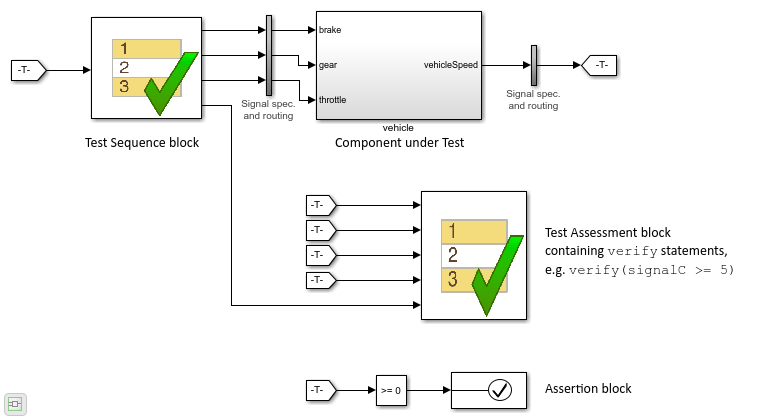 -T-

1
2
3

Test Sequence block

Signal spec. and routing

brake
gear
throttle

vehicleSpeed

vehicle
Component under Test

Signal spec. and routing

-T-

-T-
-T-
-T-
-T-

1
2
3

Test Assessment block containing verify statements, e.g. verify(signalC >= 5)

-T-

>= 0

Assertion block