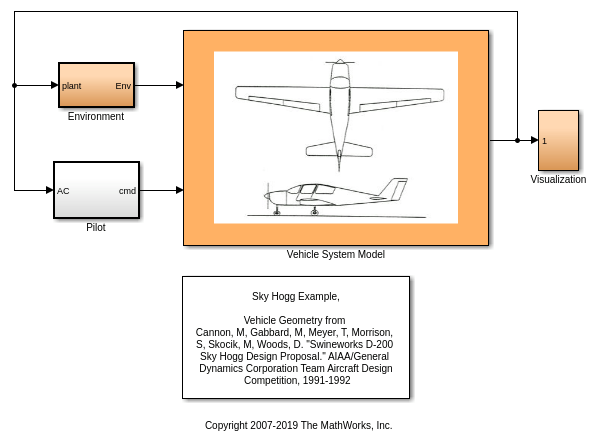 plant Env
Environment

AC cmd
Pilot

Vehicle System Model

1
Visualization

Sky Hogg Example,

Vehicle Geometry from Cannon, M, Gabbard, M, Meyer, T, Morrison, S, Skocik, M, Woods, D. "Swineworks D-200 Sky Hogg Design Proposal." AIAA/General Dynamics Corporation Team Aircraft Design Competition, 1991-1992

Copyright 2007-2019 The MathWorks, Inc.