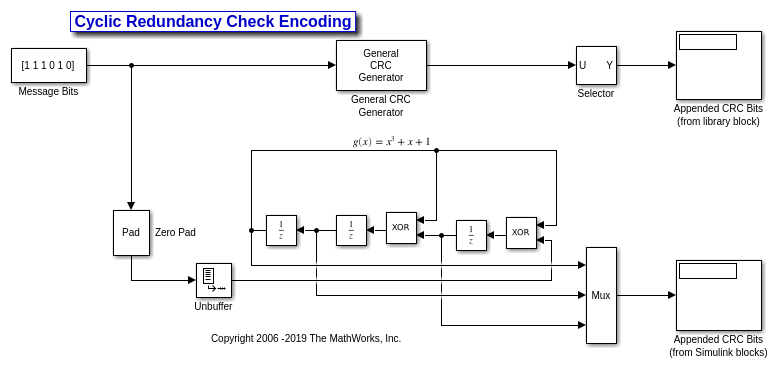 Cyclic Redundancy Check Encoding

[1 1 1 0 1 0]

Message Bits

General CRC Generator

General CRC Generator

U Y

Selector

Appended CRC Bits (from library block)

$g(x) = x^3 + x + 1$

Pad

Zero Pad

$\frac{1}{z}$

$\frac{1}{z}$

XOR

$\frac{1}{z}$

XOR

Unbuffer

Mux

Appended CRC Bits (from Simulink blocks)

Copyright 2006 -2019 The MathWorks, Inc.