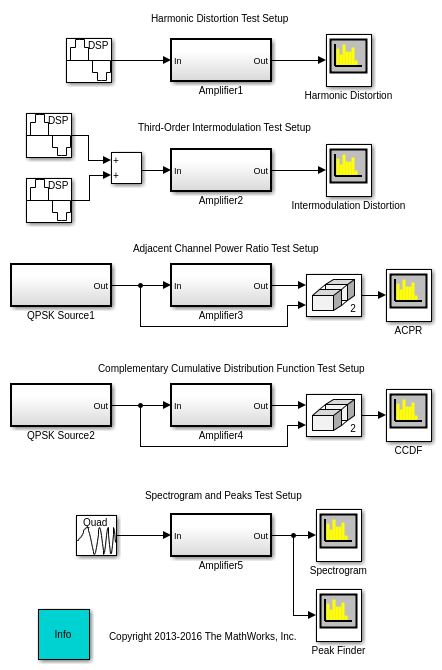 Harmonic Distortion Test Setup

DSP

In Out
Amplifier1

Harmonic Distortion

Third-Order Intermodulation Test Setup

DSP

DSP

+
+

In Out
Amplifier2

Intermodulation Distortion

Adjacent Channel Power Ratio Test Setup

Out
QPSK Source1

In Out
Amplifier3

2

ACPR

Complementary Cumulative Distribution Function Test Setup

Out
QPSK Source2

In Out
Amplifier4

2

CCDF

Spectrogram and Peaks Test Setup

Quad

In Out
Amplifier5

Spectrogram

Peak Finder

Info

Copyright 2013-2016 The MathWorks, Inc.