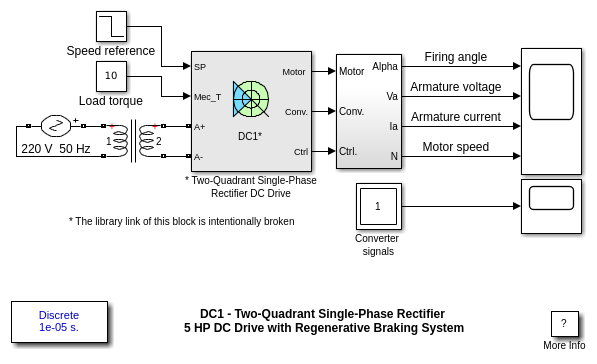 Speed reference

10

Load torque

+

220 V 50 Hz

1

2

SP

Mec_T

A+

A-

Motor

Conv.

Ctrl

DC1*

* Two-Quadrant Single-Phase Rectifier DC Drive

Motor

Conv.

Ctrl.

Alpha

Va

Ia

N

Firing angle

Armature voltage

Armature current

Motor speed

1

Converter signals

* The library link of this block is intentionally broken

Discrete
1e-05 s.

DC1 - Two-Quadrant Single-Phase Rectifier
5 HP DC Drive with Regenerative Braking System

?

More Info