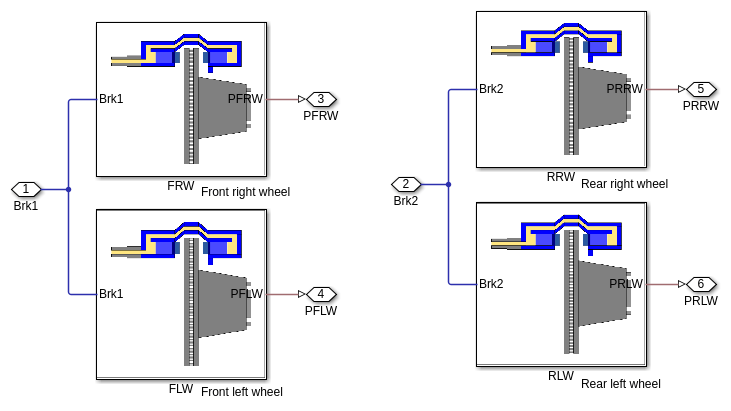 Brk1
PFRW
3
PFRW
FRW Front right wheel

1
Brk1

Brk1
PFLW
4
PFLW
FLW Front left wheel

Brk2
PRRW
5
PRRW
RRW Rear right wheel

2
Brk2

Brk2
PRLW
6
PRLW
RLW Rear left wheel