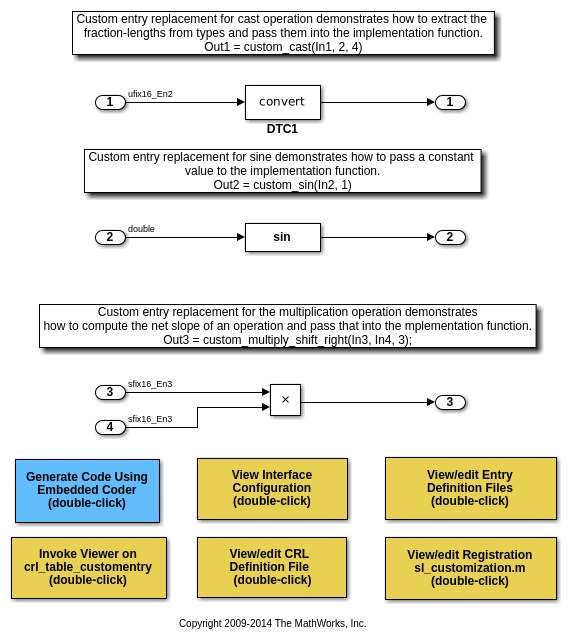 Custom entry replacement for cast operation demonstrates how to extract the fraction-lengths from types and pass them into the implementation function.
Out1 = custom_cast(In1, 2, 4)

1
ufix16_En2
convert
DTC1
1

Custom entry replacement for sine demonstrates how to pass a constant value to the implementation function.
Out2 = custom_sin(In2, 1)

2
double
sin
2

Custom entry replacement for the multiplication operation demonstrates how to compute the net slope of an operation and pass that into the mplementation function.
Out3 = custom_multiply_shift_right(In3, In4, 3);

3
sfix16_En3
4
sfix16_En3
×
3

Generate Code Using Embedded Coder (double-click)

View Interface Configuration (double-click)

View/edit Entry Definition Files (double-click)

Invoke Viewer on crl_table_customentry (double-click)

View/edit CRL Definition File (double-click)

View/edit Registration sl_customization.m (double-click)

Copyright 2009-2014 The MathWorks, Inc.