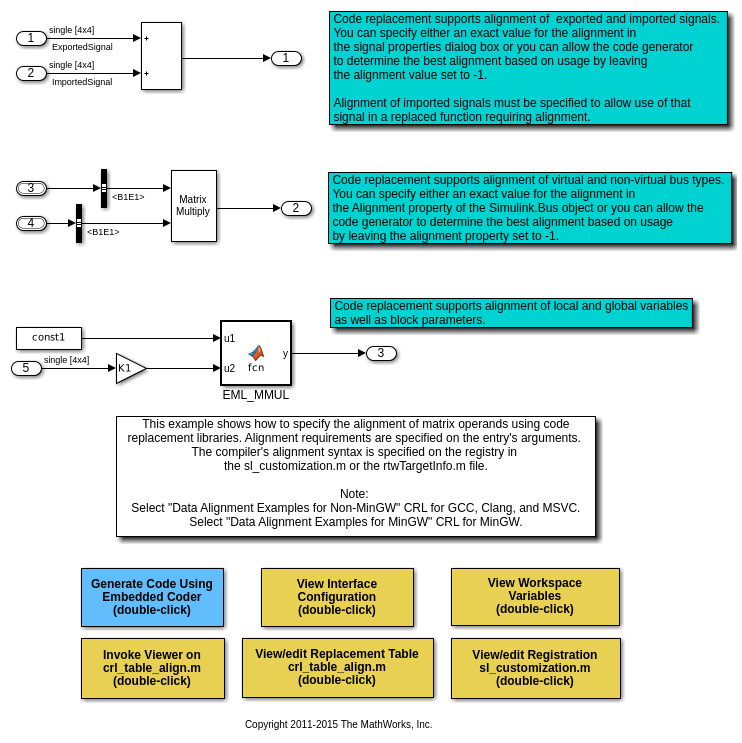 1
single [4x4]
ExportedSignal
2
single [4x4]
ImportedSignal
+
+
1

Code replacement supports alignment of exported and imported signals. You can specify either an exact value for the alignment in the signal properties dialog box or you can allow the code generator to determine the best alignment based on usage by leaving the alignment value set to -1.

Alignment of imported signals must be specified to allow use of that signal in a replaced function requiring alignment.

3
<B1E1>
4
<B1E1>
Matrix Multiply
2

Code replacement supports alignment of virtual and non-virtual bus types. You can specify either an exact value for the alignment in the Alignment property of the Simulink.Bus object or you can allow the code generator to determine the best alignment based on usage by leaving the alignment property set to -1.

Code replacement supports alignment of local and global variables as well as block parameters.

const1
5
single [4x4]
K1
u1
u2
fcn
y
EML_MMUL
3

This example shows how to specify the alignment of matrix operands using code replacement libraries. Alignment requirements are specified on the entry's arguments. The compiler's alignment syntax is specified on the registry in the sl_customization.m or the rtwTargetInfo.m file.

Note:
Select "Data Alignment Examples for Non-MinGW" CRL for GCC, Clang, and MSVC.
Select "Data Alignment Examples for MinGW" CRL for MinGW.

Generate Code Using Embedded Coder (double-click)

View Interface Configuration (double-click)

View Workspace Variables (double-click)

Invoke Viewer on crl_table_align.m (double-click)

View/edit Replacement Table crl_table_align.m (double-click)

View/edit Registration sl_customization.m (double-click)

Copyright 2011-2015 The MathWorks, Inc.