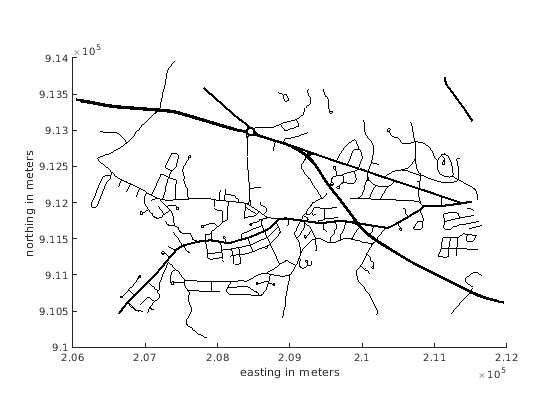 $\times 10^5$
9.14
9.135
9.13
9.125
9.12
9.115
9.11
9.105
9.1
northing in meters
2.06
2.07
2.08
2.09
2.1
2.11
2.12
easting in meters
$\times 10^5$