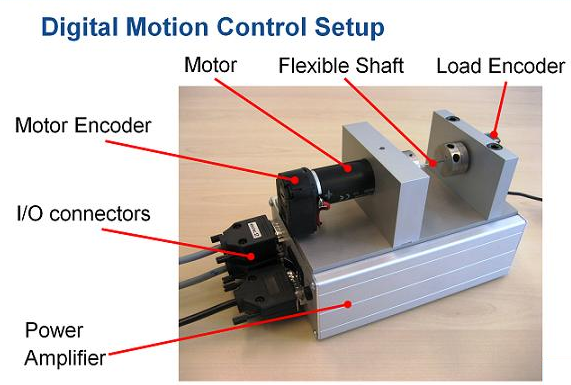 Digital Motion Control Setup

Motor

Flexible Shaft

Load Encoder

Motor Encoder

I/O connectors

Power Amplifier