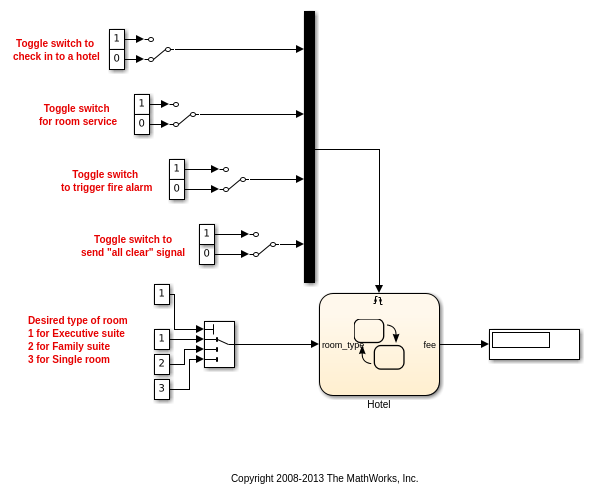 Toggle switch to
check in to a hotel

1
0

Toggle switch
for room service

1
0

Toggle switch
to trigger fire alarm

1
0

Toggle switch to
send "all clear" signal

1
0

Desired type of room
1 for Executive suite
2 for Family suite
3 for Single room

1
1
2
3

room_type
fee

Hotel

Copyright 2008-2013 The MathWorks, Inc.