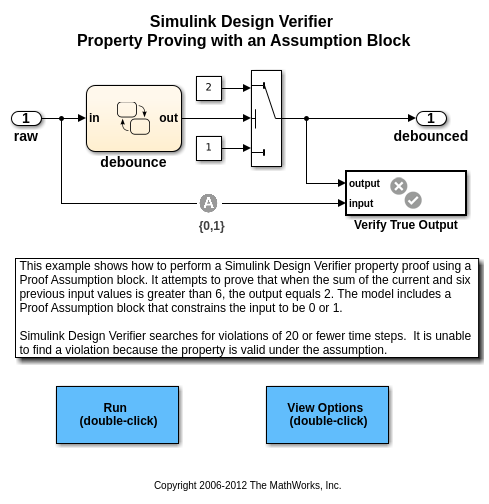 Simulink Design Verifier
Property Proving with an Assumption Block

1
raw

in
out
debounce

2

1

1
debounced

output
input
Verify True Output

A
{0,1}

This example shows how to perform a Simulink Design Verifier property proof using a Proof Assumption block. It attempts to prove that when the sum of the current and six previous input values is greater than 6, the output equals 2. The model includes a Proof Assumption block that constrains the input to be 0 or 1.

Simulink Design Verifier searches for violations of 20 or fewer time steps. It is unable to find a violation because the property is valid under the assumption.

Run
(double-click)

View Options
(double-click)

Copyright 2006-2012 The MathWorks, Inc.