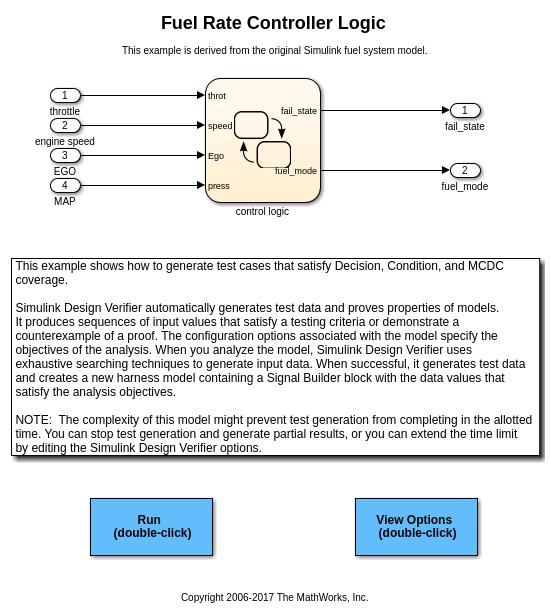 Fuel Rate Controller Logic

This example is derived from the original Simulink fuel system model.

1
throttle
2
engine speed
3
EGO
4
MAP

throt
speed
Ego
press
fail_state
fuel_mode
control logic

1
fail_state
2
fuel_mode

This example shows how to generate test cases that satisfy Decision, Condition, and MCDC coverage.

Simulink Design Verifier automatically generates test data and proves properties of models. It produces sequences of input values that satisfy a testing criteria or demonstrate a counterexample of a proof. The configuration options associated with the model specify the objectives of the analysis. When you analyze the model, Simulink Design Verifier uses exhaustive searching techniques to generate input data. When successful, it generates test data and creates a new harness model containing a Signal Builder block with the data values that satisfy the analysis objectives.

NOTE: The complexity of this model might prevent test generation from completing in the allotted time. You can stop test generation and generate partial results, or you can extend the time limit by editing the Simulink Design Verifier options.

Run
(double-click)

View Options
(double-click)

Copyright 2006-2017 The MathWorks, Inc.