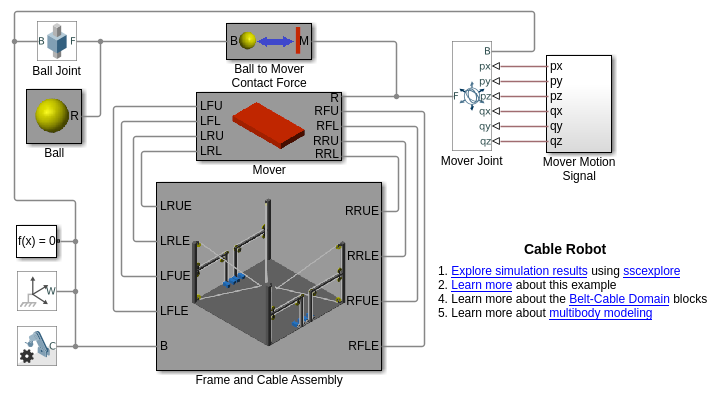 B F
Ball Joint

R
Ball

B M
Ball to Mover Contact Force

LFU
LFL
LRU
LRL
R
RFU
RFL
RRU
RRL
Mover

B
px
py
pz
qx
qy
qz
F
Mover Joint

px
py
pz
qx
qy
qz
Mover Motion Signal

f(x) = 0

W

C

LRUE
LRLE
LFUE
LFLE
B
RRUE
RRLE
RFUE
RFLE
Frame and Cable Assembly

Cable Robot

1. Explore simulation results using sscexplore
2. Learn more about this example
4. Learn more about the Belt-Cable Domain blocks
5. Learn more about multibody modeling