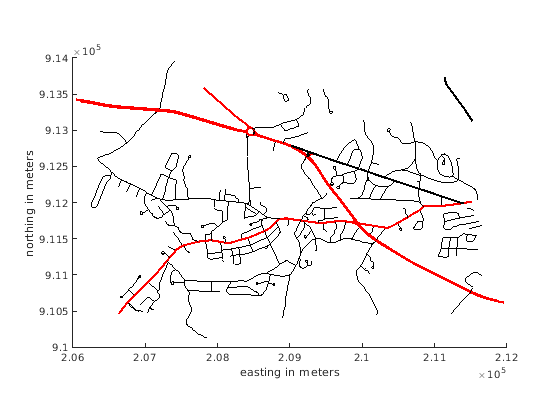 $\times 10^5$
9.14
9.135
9.13
9.125
9.12
9.115
9.11
9.105
9.1
northing in meters
2.06
2.07
2.08
2.09
2.1
2.11
2.12
easting in meters
$\times 10^5$