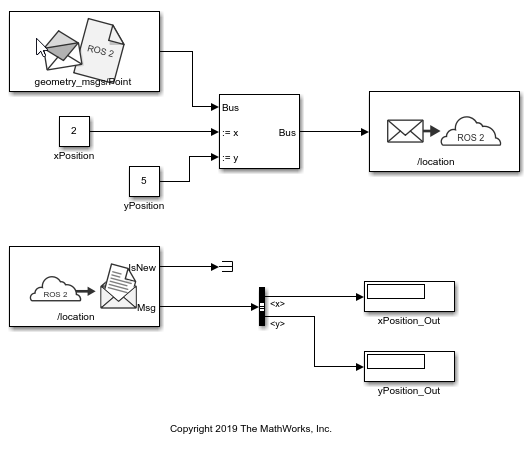 ROS 2
geometry_msgs/Point

2
xPosition

5
yPosition

Bus
:= x
:= y
Bus

ROS 2
/location

ROS 2
/location
IsNew
Msg

<x>
<y>

xPosition_Out

yPosition_Out

Copyright 2019 The MathWorks, Inc.