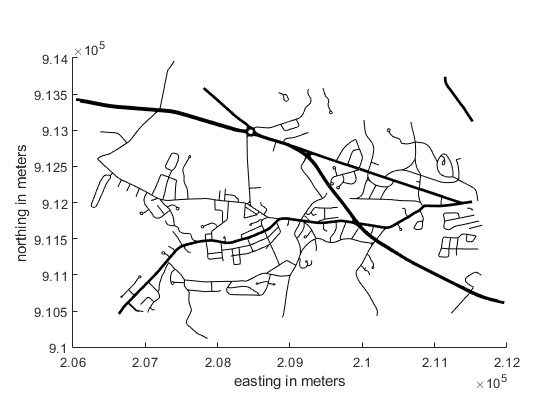 $\times 10^5$
9.14
9.135
9.13
9.125
9.12
9.115
9.11
9.105
9.1
northing in meters
2.06
2.07
2.08
2.09
2.1
2.11
2.12
easting in meters
$\times 10^5$