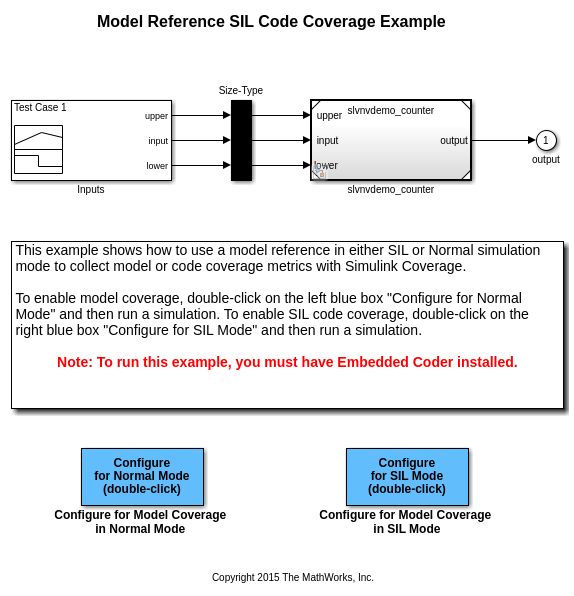 Model Reference SIL Code Coverage Example

Test Case 1

upper

input

lower

Inputs

Size-Type

upper

input

lower

slvnvdemo_counter

output

slvnvdemo_counter

1

output

This example shows how to use a model reference in either SIL or Normal simulation mode to collect model or code coverage metrics with Simulink Coverage.

To enable model coverage, double-click on the left blue box "Configure for Normal Mode" and then run a simulation. To enable SIL code coverage, double-click on the right blue box "Configure for SIL Mode" and then run a simulation.

Note: To run this example, you must have Embedded Coder installed.

Configure for Normal Mode (double-click)

Configure for Model Coverage in Normal Mode

Configure for SIL Mode (double-click)

Configure for Model Coverage in SIL Mode

Copyright 2015 The MathWorks, Inc.