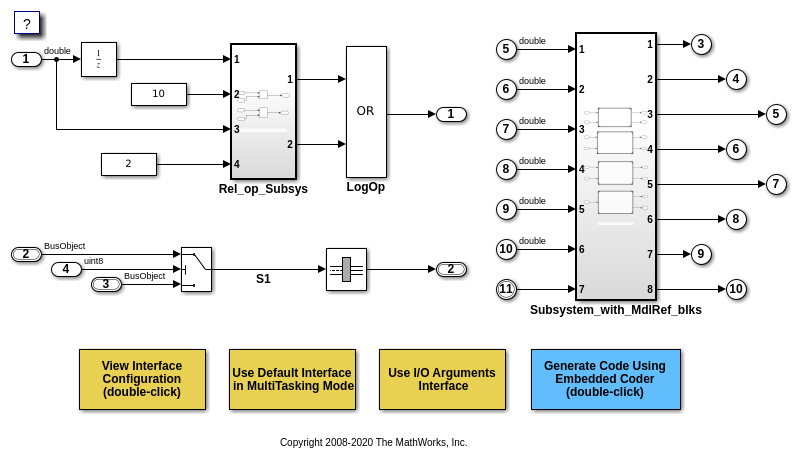 ?

1 double $\frac{1}{z}$

10

2

1
2
3
4
1
2
Rel_op_Subsys

OR
LogOp

1

2 BusObject
4 uint8
3 BusObject
S1
2

5 double
6 double
7 double
8 double
9 double
10 double
11

1
2
3
4
5
6
7

1
2
3
4
5
6
7
8

3
4
5
6
7
8
9
10

Subsystem_with_MdlRef_blks

View Interface Configuration (double-click)

Use Default Interface in MultiTasking Mode

Use I/O Arguments Interface

Generate Code Using Embedded Coder (double-click)

Copyright 2008-2020 The MathWorks, Inc.