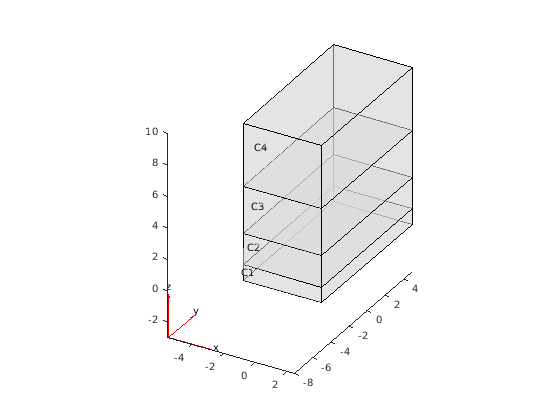 10
8
6
4
2
0
-2
C4
C3
C2
C1
z
y
x
-4
-2
0
2
-8
-6
-4
-2
0
2
4