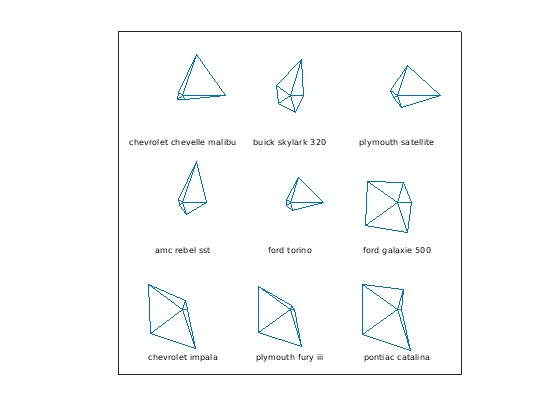 chevrolet chevelle malibu

buick skylark 320

plymouth satellite

amc rebel sst

ford torino

ford galaxie 500

chevrolet impala

plymouth fury iii

pontiac catalina