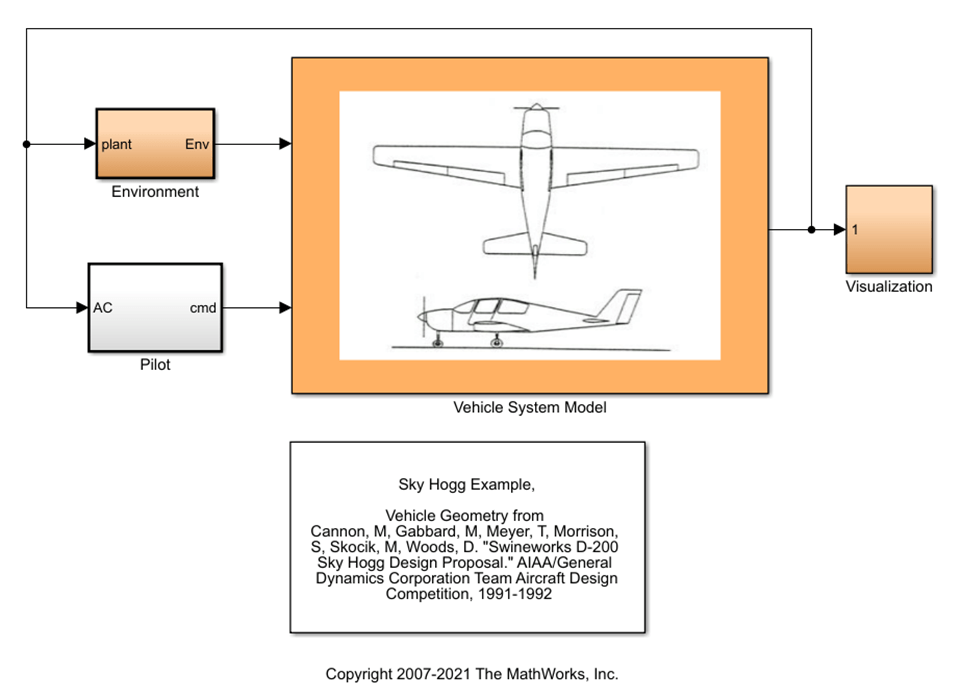 plant

Env

Environment

AC

cmd

Pilot

Vehicle System Model

1

Visualization

Sky Hogg Example,

Vehicle Geometry from Cannon, M, Gabbard, M, Meyer, T, Morrison, S, Skocik, M, Woods, D. "Swineworks D-200 Sky Hogg Design Proposal." AIAA/General Dynamics Corporation Team Aircraft Design Competition, 1991-1992

Copyright 2007-2021 The MathWorks, Inc.