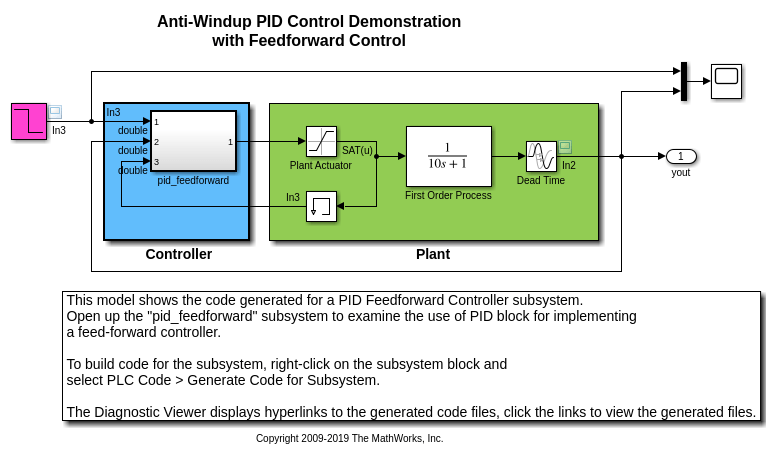 Anti-Windup PID Control Demonstration
with Feedforward Control

In3

In3

double

double

double

1

2

3

1

pid_feedforward

Controller

SAT(u)

Plant Actuator

In3

$\frac{1}{10s+1}$

First Order Process

Dead Time

In2

Plant

1

yout

This model shows the code generated for a PID Feedforward Controller subsystem.
Open up the "pid_feedforward" subsystem to examine the use of PID block for implementing a feed-forward controller.

To build code for the subsystem, right-click on the subsystem block and select PLC Code > Generate Code for Subsystem.

The Diagnostic Viewer displays hyperlinks to the generated code files, click the links to view the generated files.

Copyright 2009-2019 The MathWorks, Inc.