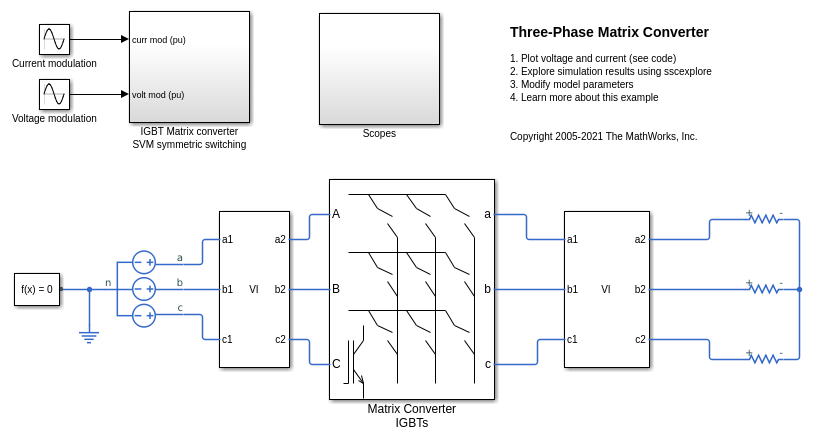 Current modulation

Voltage modulation

curr mod (pu)

volt mod (pu)

IGBT Matrix converter
SVM symmetric switching

Scopes

Three-Phase Matrix Converter

1. Plot voltage and current (see code)
2. Explore simulation results using sscexplore
3. Modify model parameters
4. Learn more about this example

Copyright 2005-2021 The MathWorks, Inc.

f(x) = 0

n

a

b

c

a1

b1

c1

VI

a2

b2

c2

A

B

C

a

b

c

Matrix Converter
IGBTs

a1

b1

c1

VI

a2

b2

c2

+ -

+ -

+ -