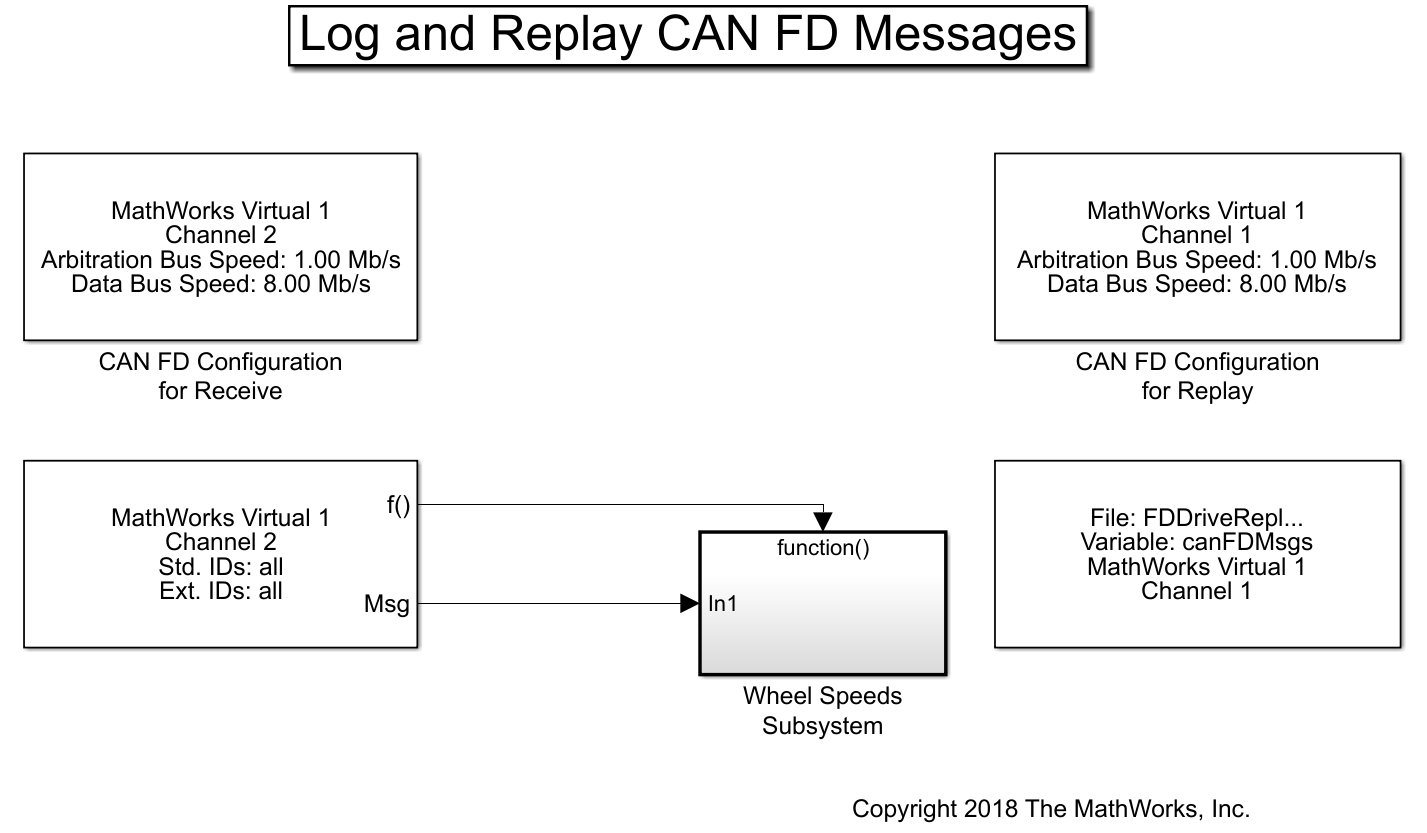 Log and Replay CAN FD Messages

MathWorks Virtual 1
Channel 2
Arbitration Bus Speed: 1.00 Mb/s
Data Bus Speed: 8.00 Mb/s

CAN FD Configuration
for Receive

MathWorks Virtual 1
Channel 1
Arbitration Bus Speed: 1.00 Mb/s
Data Bus Speed: 8.00 Mb/s

CAN FD Configuration
for Replay

MathWorks Virtual 1
Channel 2
Std. IDs: all
Ext. IDs: all

f()

Msg

function()

In1

Wheel Speeds
Subsystem

File: FDDriveRepl...
Variable: canFDMsgs
MathWorks Virtual 1
Channel 1

Copyright 2018 The MathWorks, Inc.